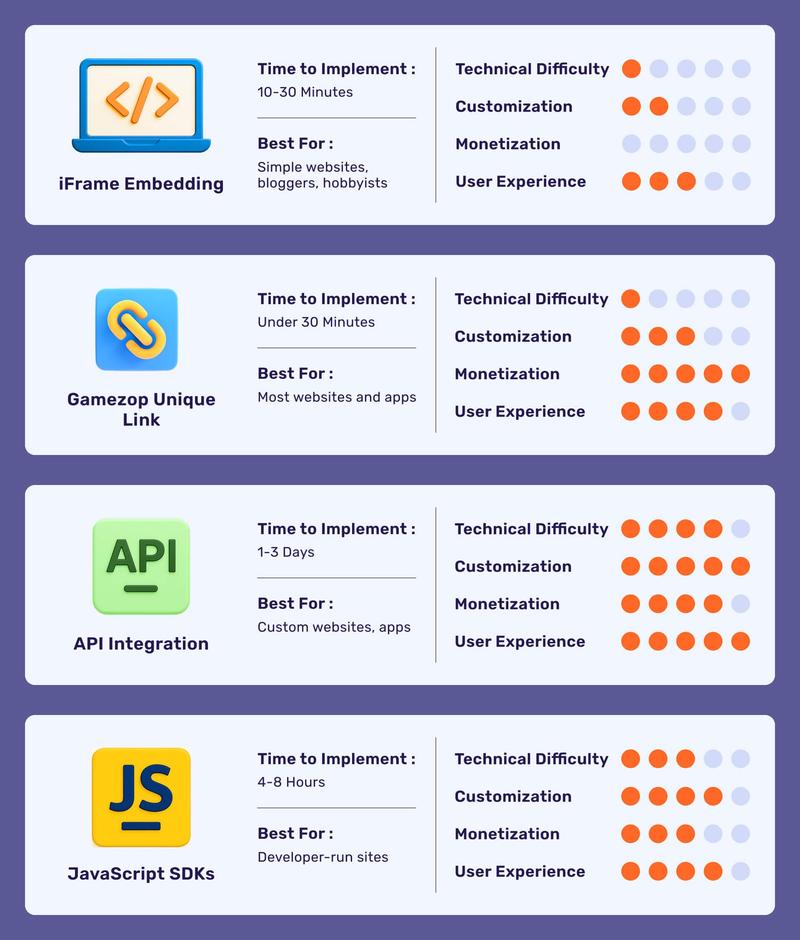 </>

iFrame Embedding

Time to Implement :
10-30 Minutes

Best For :
Simple websites, bloggers, hobbyists

Technical Difficulty
Customization
Monetization
User Experience

Gamezop Unique Link

Time to Implement :
Under 30 Minutes

Best For :
Most websites and apps

Technical Difficulty
Customization
Monetization
User Experience

API

API Integration

Time to Implement :
1-3 Days

Best For :
Custom websites, apps

Technical Difficulty
Customization
Monetization
User Experience

JS

JavaScript SDKs

Time to Implement :
4-8 Hours

Best For :
Developer-run sites

Technical Difficulty
Customization
Monetization
User Experience